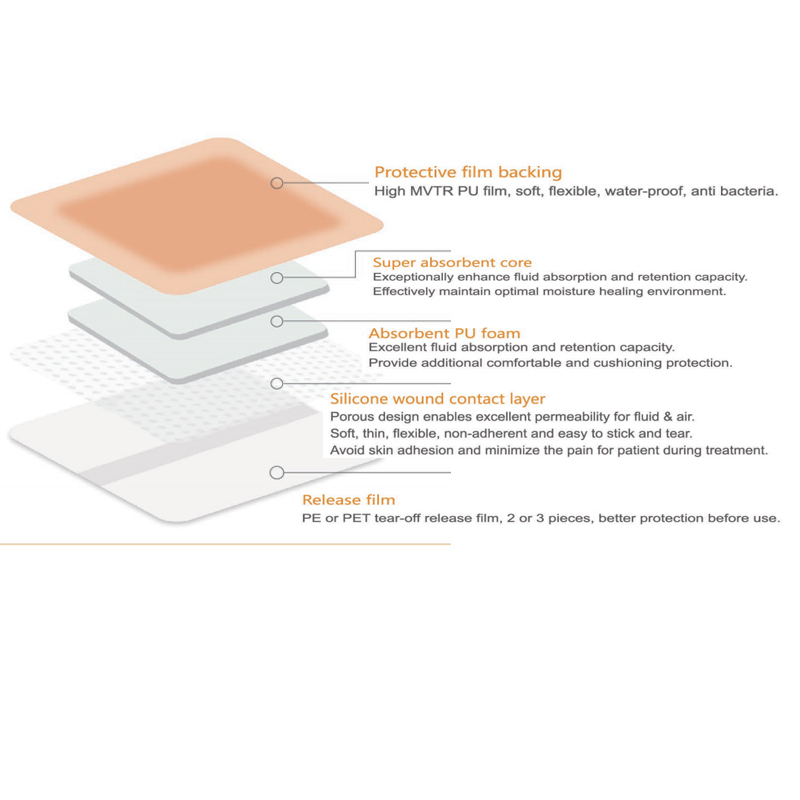 Protective film backing
High MVTR PU film, soft, flexible, water-proof, anti bacteria.

Super absorbent core
Exceptionally enhance fluid absorption and retention capacity.
Effectively maintain optimal moisture healing environment.

Absorbent PU foam
Excellent fluid absorption and retention capacity.
Provide additional comfortable and cushioning protection.

Silicone wound contact layer
Porous design enables excellent permeability for fluid & air.
Soft, thin, flexible, non-adherent and easy to stick and tear.
Avoid skin adhesion and minimize the pain for patient during treatment.

Release film
PE or PET tear-off release film, 2 or 3 pieces, better protection before use.